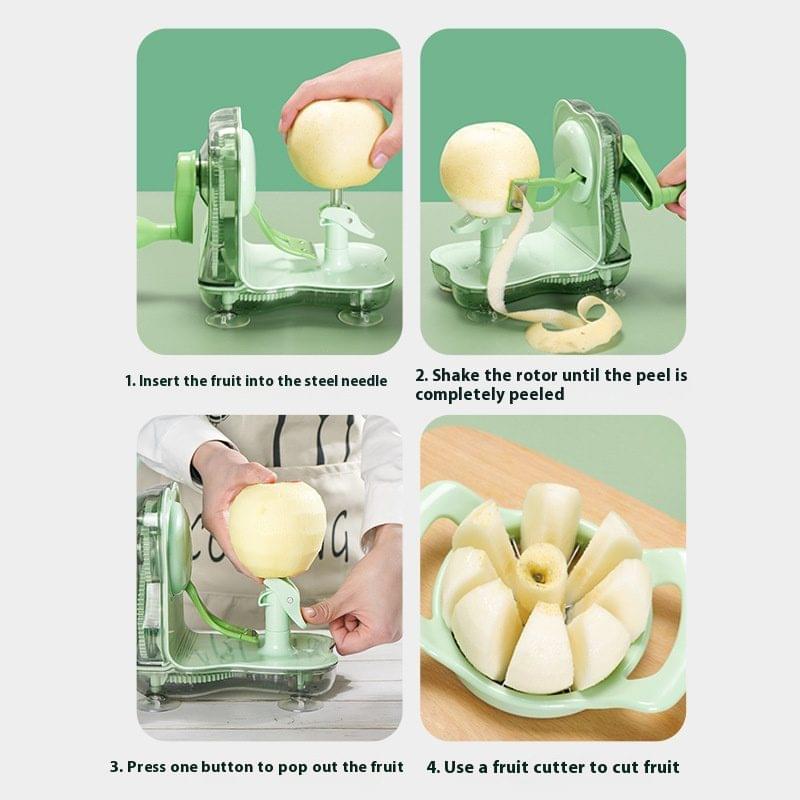 1. Insert the fruit into the steel needle

2. Shake the rotor until the peel is completely peeled

3. Press one button to pop out the fruit

4. Use a fruit cutter to cut fruit